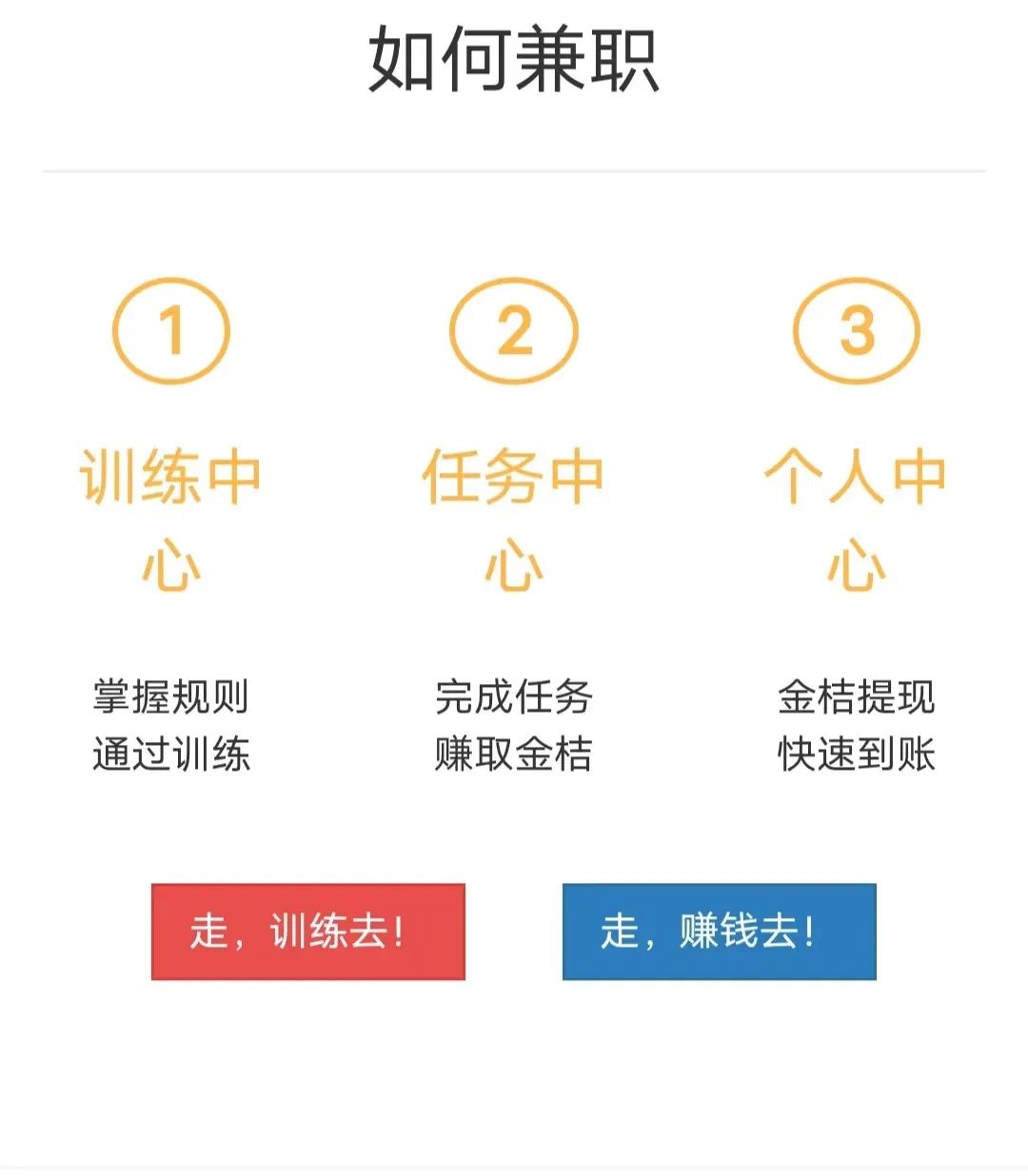 如何兼职

1

训练中心

掌握规则
通过训练

2

任务中心

完成任务
赚取金桔

3

个人中心

金桔提现
快速到账

走，训练去！

走，赚钱去！